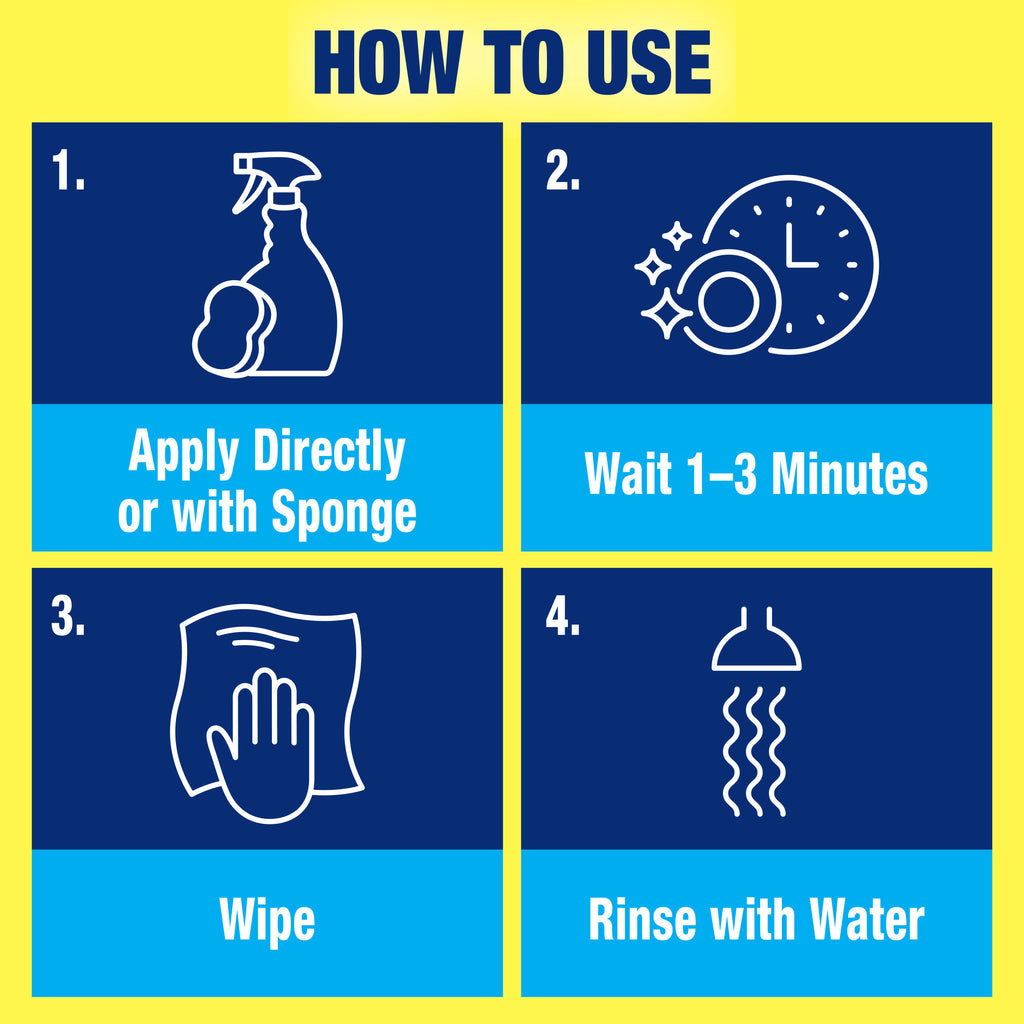 HOW TO USE

1.

Apply Directly or with Sponge

2.

Wait 1–3 Minutes

3.

Wipe

4.

Rinse with Water